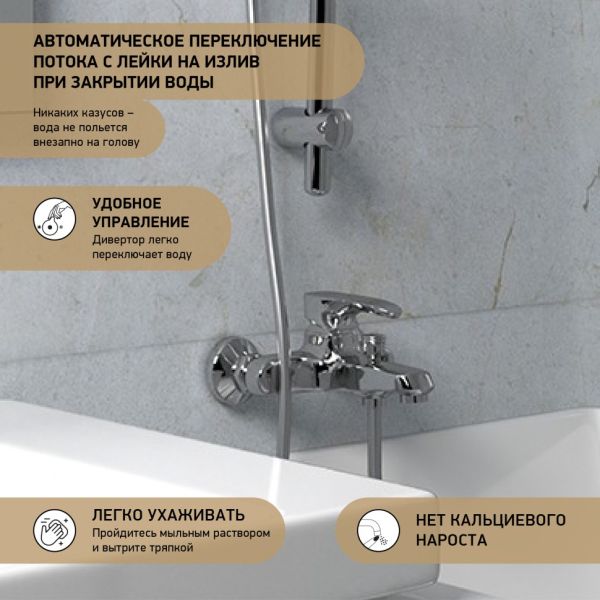 АВТОМАТИЧЕСКОЕ ПЕРЕКЛЮЧЕНИЕ ПОТОКА С ЛЕЙКИ НА ИЗЛИВ ПРИ ЗАКРЫТИИ ВОДЫ

Никаких казусов – вода не польется внезапно на голову

УДОБНОЕ УПРАВЛЕНИЕ

Дивертор легко переключает воду

ЛЕГКО УХАЖИВАТЬ

Пройдитесь мыльным раствором и вытрите тряпкой

НЕТ КАЛЬЦИЕВОГО НАРОСТА