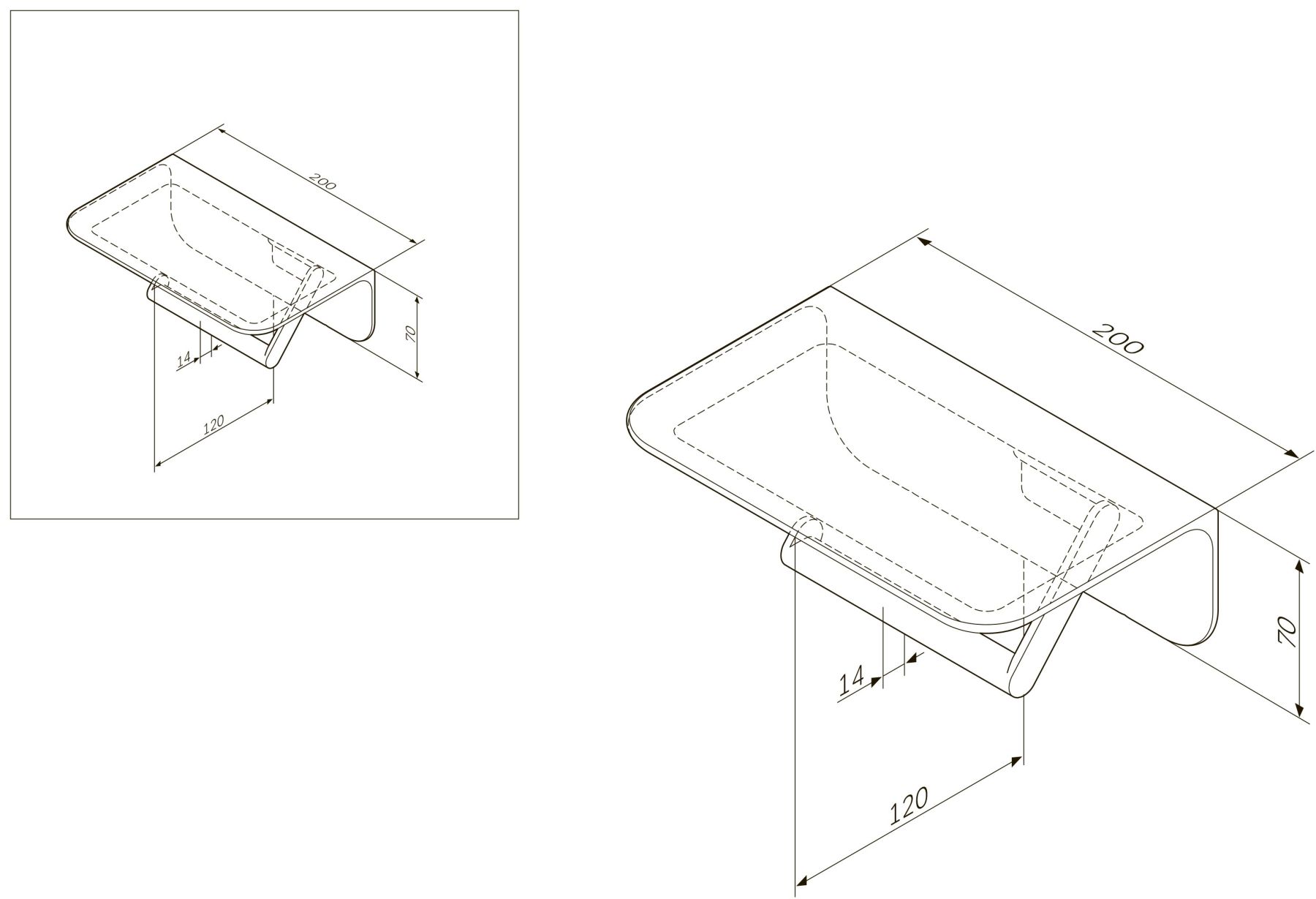 200
70
14
120

200
70
14
120