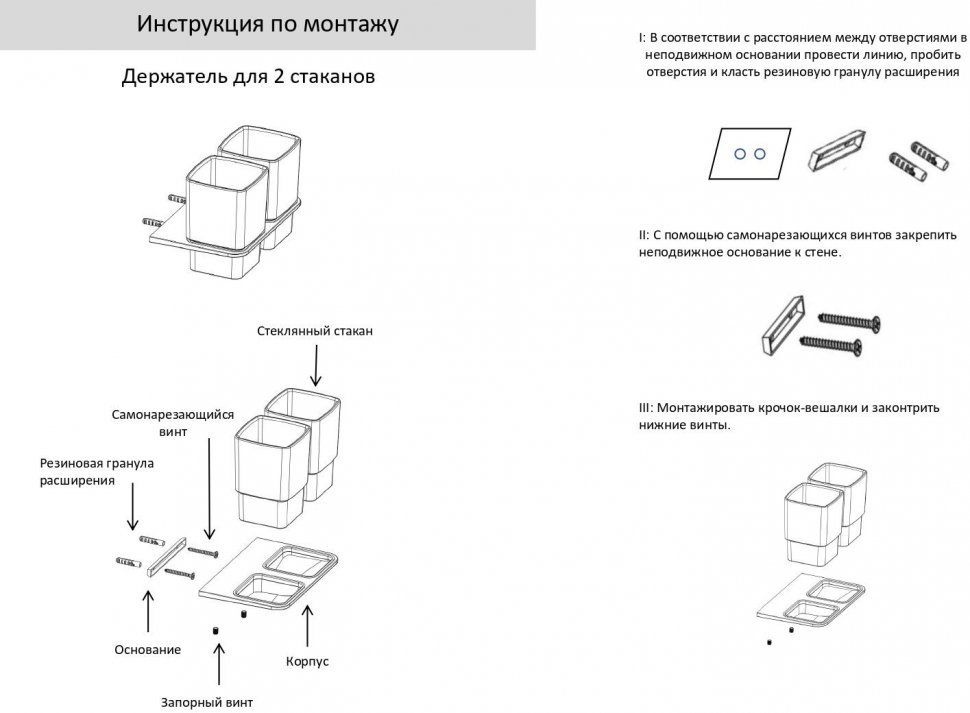 Инструкция по монтажу

Держатель для 2 стаканов

Стеклянный стакан

Самонарезающийся винт

Резиновая гранула расширения

Основание

Корпус

Запорный винт

I: В соответствии с расстоянием между отверстиями в неподвижном основании провести линию, пробить отверстия и класть резиновую гранулу расширения

II: С помощью самонарезающихся винтов закрепить неподвижное основание к стене.

III: Монтажировать крочок-вешалки и законтрить нижние винты.