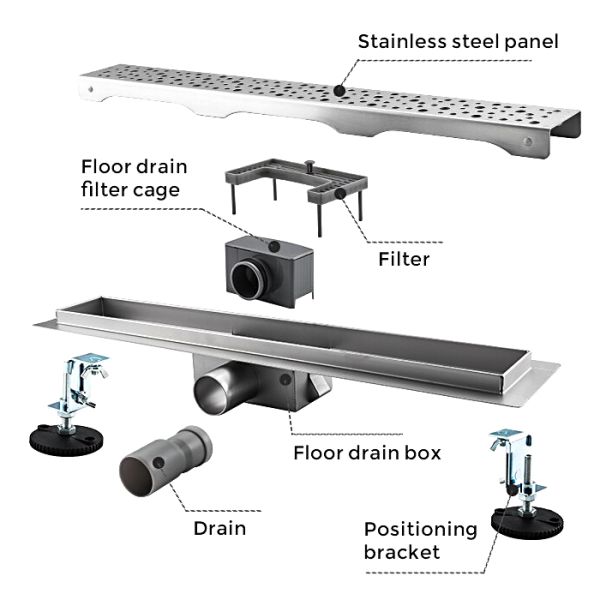 Stainless steel panel

Floor drain filter cage

Filter

Floor drain box

Drain

Positioning bracket