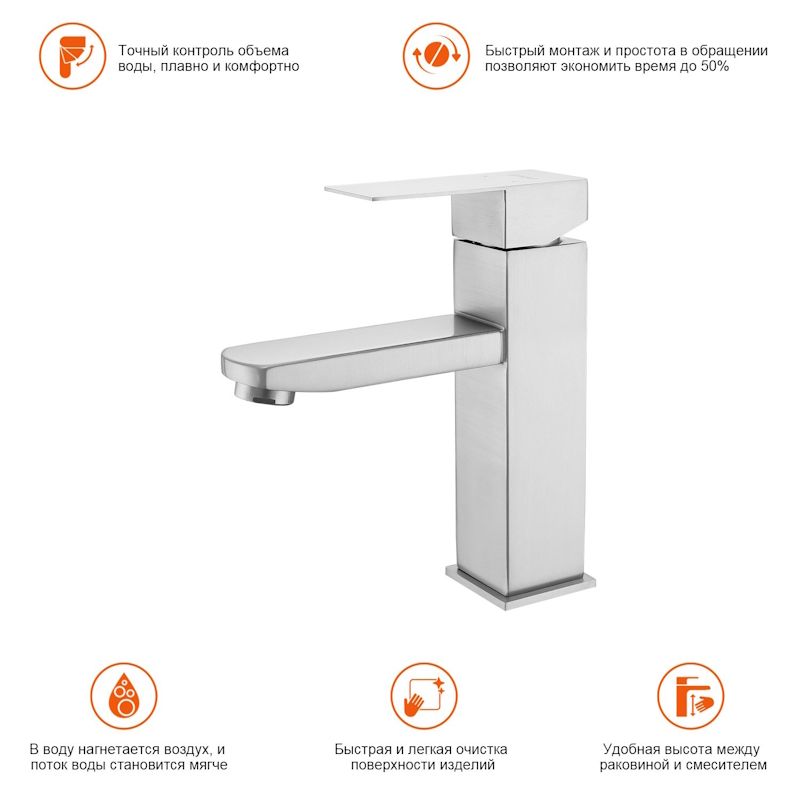 Точный контроль объема воды, плавно и комфортно

Быстрый монтаж и простота в обращении позволяют экономить время до 50%

В воду нагнетается воздух, и поток воды становится мягче

Быстрая и легкая очистка поверхности изделий

Удобная высота между раковиной и смесителем